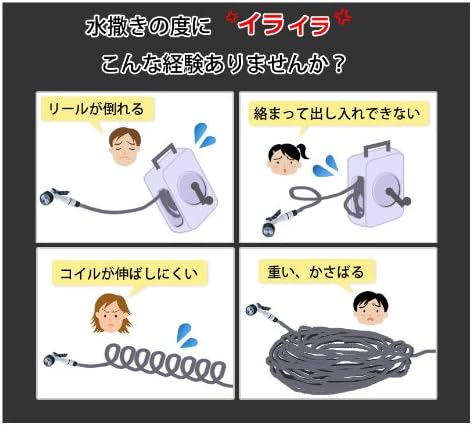 水撒きの度に イライラ

こんな経験ありませんか？

リールが倒れる

絡まって出し入れできない

コイルが伸ばしにくい

重い、かさばる