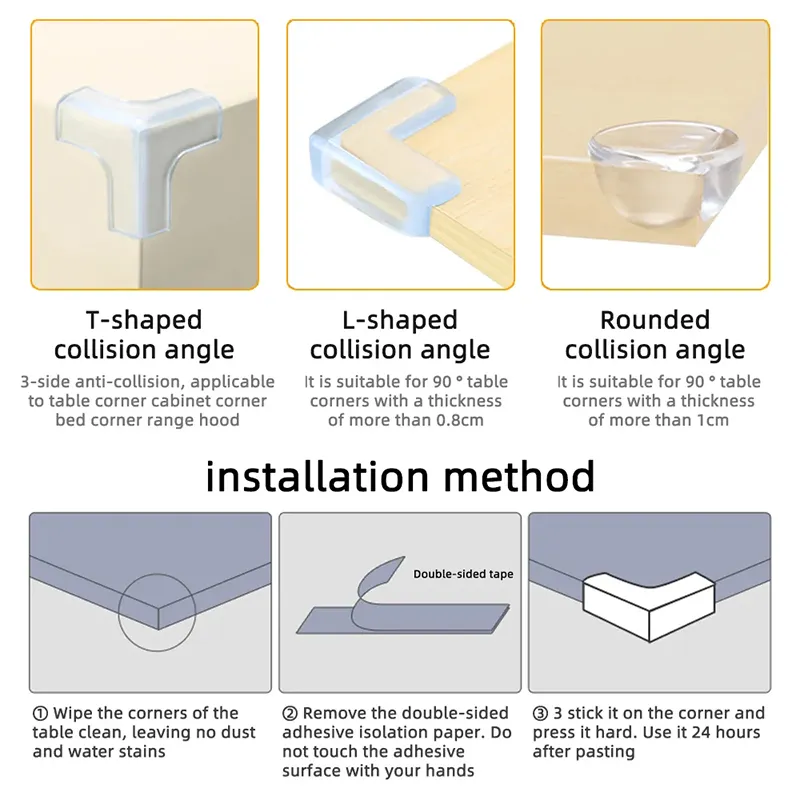 T-shaped collision angle

3-side anti-collision, applicable to table corner cabinet corner bed corner range hood

L-shaped collision angle

It is suitable for 90 ° table corners with a thickness of more than 0.8cm

Rounded collision angle

It is suitable for 90 ° table corners with a thickness of more than 1cm

installation method

Double-sided tape

① Wipe the corners of the table clean, leaving no dust and water stains

② Remove the double-sided adhesive isolation paper. Do not touch the adhesive surface with your hands

③ 3 stick it on the corner and press it hard. Use it 24 hours after pasting