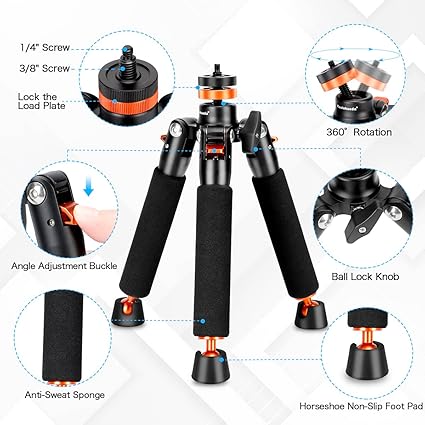 1/4" Screw
3/8" Screw
Lock the Load Plate

360° Rotation

Angle Adjustment Buckle

Ball Lock Knob

Anti-Sweat Sponge

Horseshoe Non-Slip Foot Pad