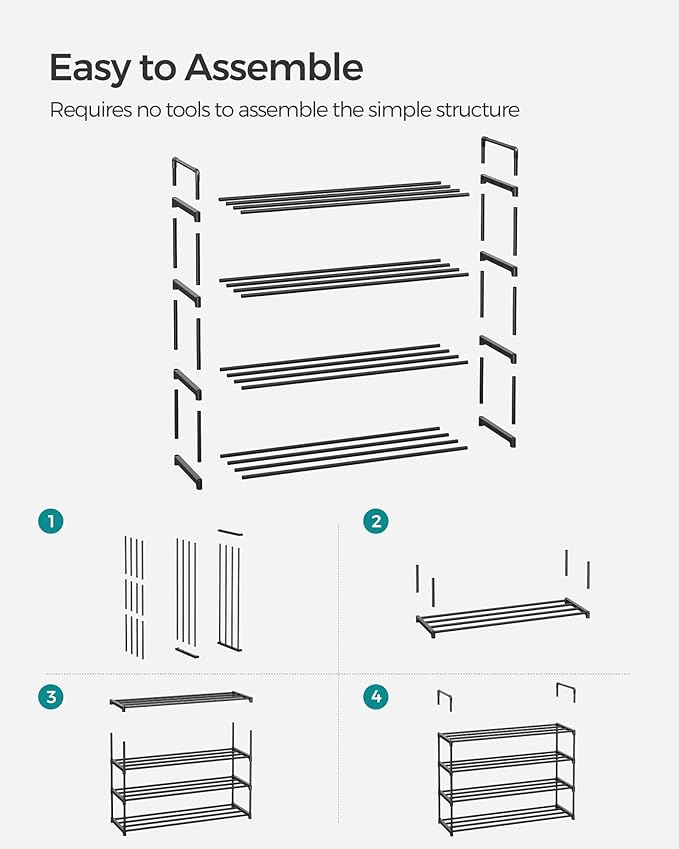 Easy to Assemble

Requires no tools to assemble the simple structure

1

2

3

4