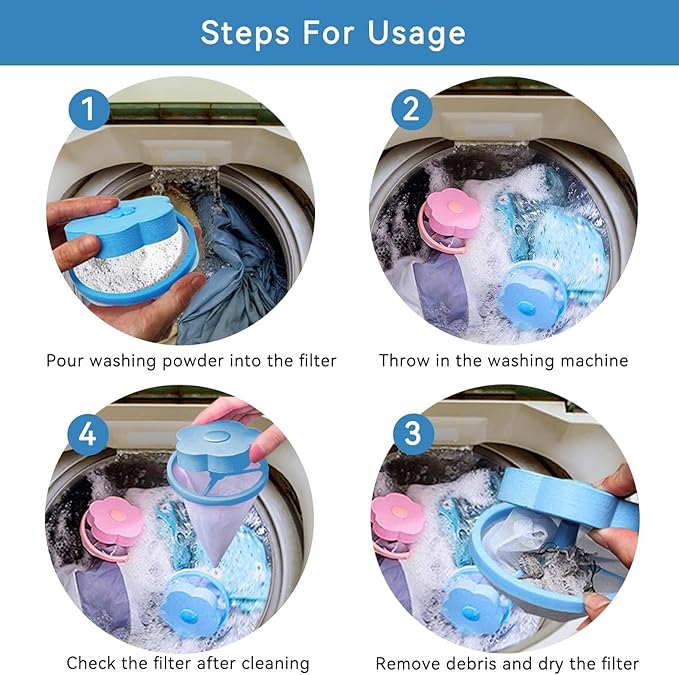 Steps For Usage

1

Pour washing powder into the filter

2

Throw in the washing machine

4

Check the filter after cleaning

3

Remove debris and dry the filter