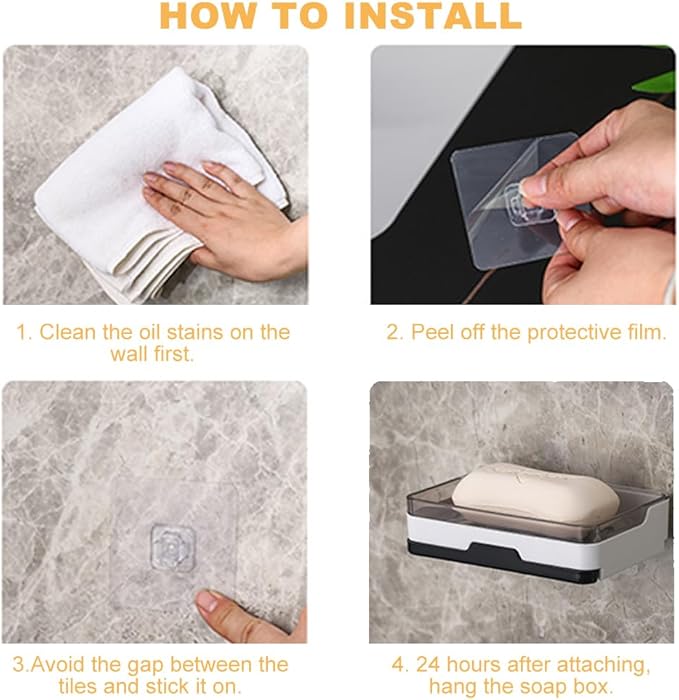 HOW TO INSTALL

1. Clean the oil stains on the wall first.

2. Peel off the protective film.

3.Avoid the gap between the tiles and stick it on.

4. 24 hours after attaching, hang the soap box.