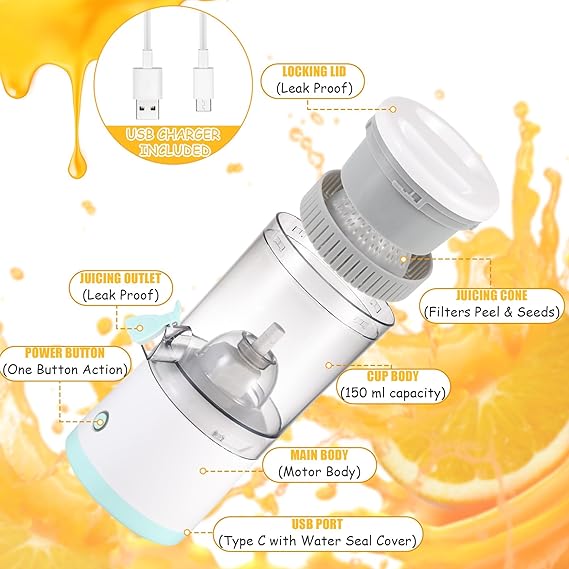 USB CHARGER INCLUDED

LOCKING LID
(Leak Proof)

JUICING OUTLET
(Leak Proof)

JUICING CONE
(Filters Peel & Seeds)

POWER BUTTON
(One Button Action)

CUP BODY
(150 ml capacity)

MAIN BODY
(Motor Body)

USB PORT
(Type C with Water Seal Cover)