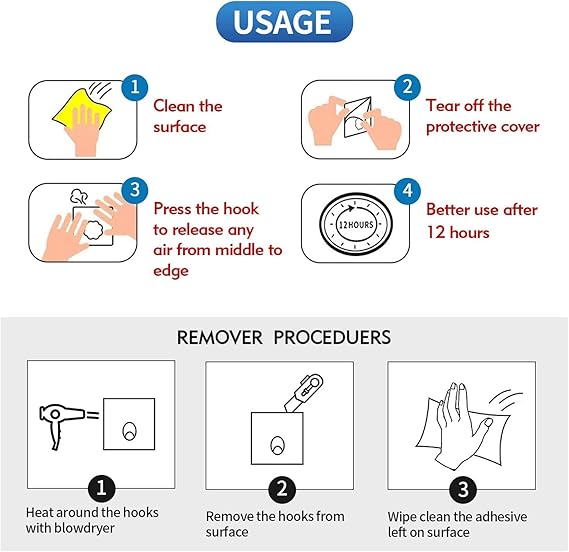 USAGE

1
Clean the surface

2
Tear off the protective cover

3
Press the hook to release any air from middle to edge

4
12 HOURS
Better use after 12 hours

REMOVER PROCEDUERS

1
Heat around the hooks with blowdryer

2
Remove the hooks from surface

3
Wipe clean the adhesive left on surface