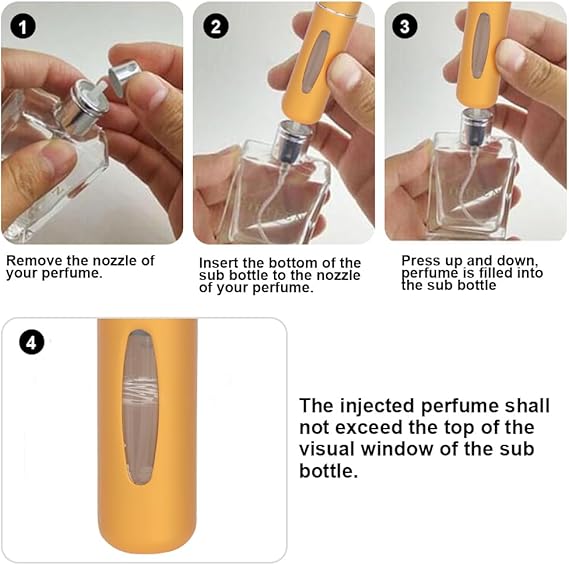 1

Remove the nozzle of your perfume.

2

Insert the bottom of the sub bottle to the nozzle of your perfume.

3

Press up and down, perfume is filled into the sub bottle

4

The injected perfume shall not exceed the top of the visual window of the sub bottle.