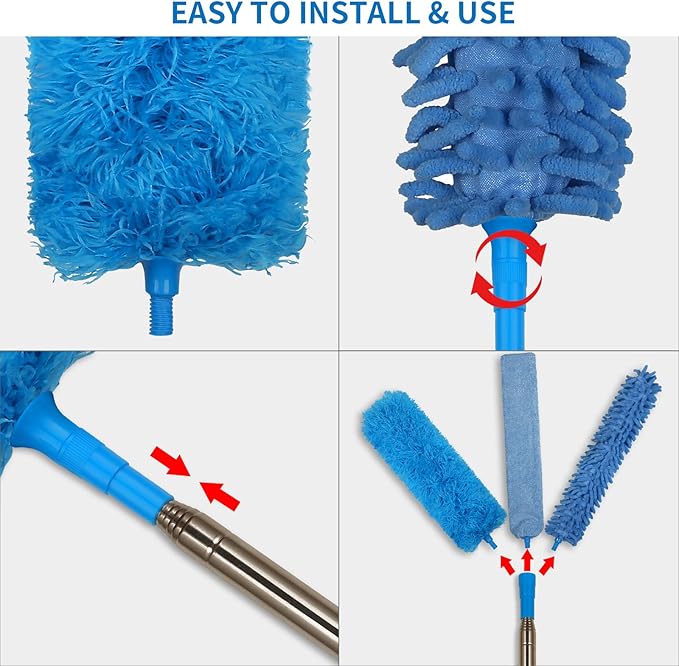 EASY TO INSTALL & USE