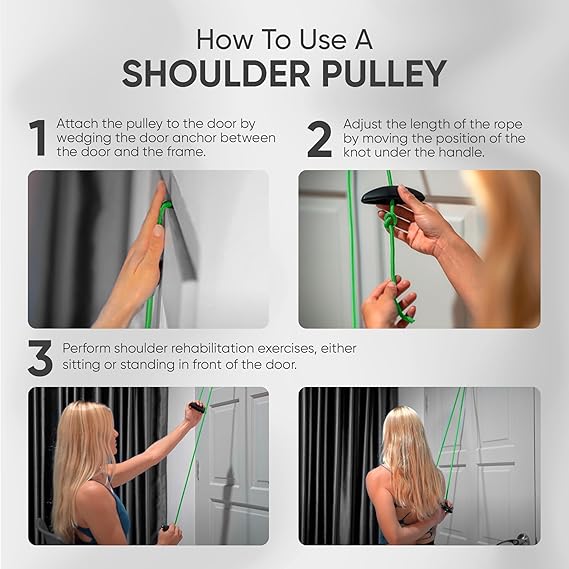 How To Use A
SHOULDER PULLEY

1 Attach the pulley to the door by wedging the door anchor between the door and the frame.

2 Adjust the length of the rope by moving the position of the knot under the handle.

3 Perform shoulder rehabilitation exercises, either sitting or standing in front of the door.