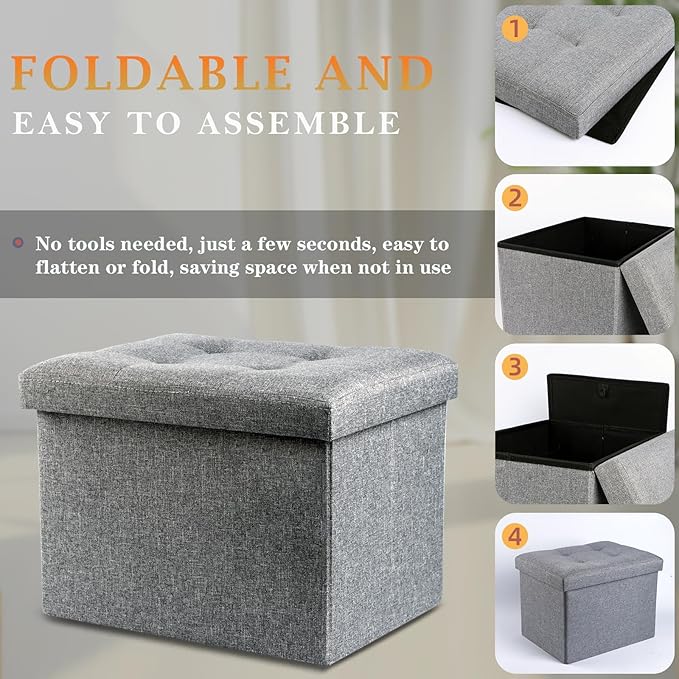 FOLDABLE AND
EASY TO ASSEMBLE

No tools needed, just a few seconds, easy to flatten or fold, saving space when not in use

1

2

3

4