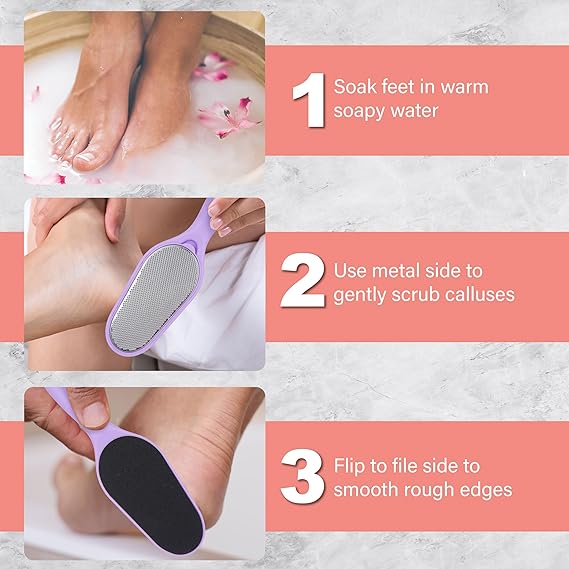 1 Soak feet in warm soapy water

2 Use metal side to gently scrub calluses

3 Flip to file side to smooth rough edges